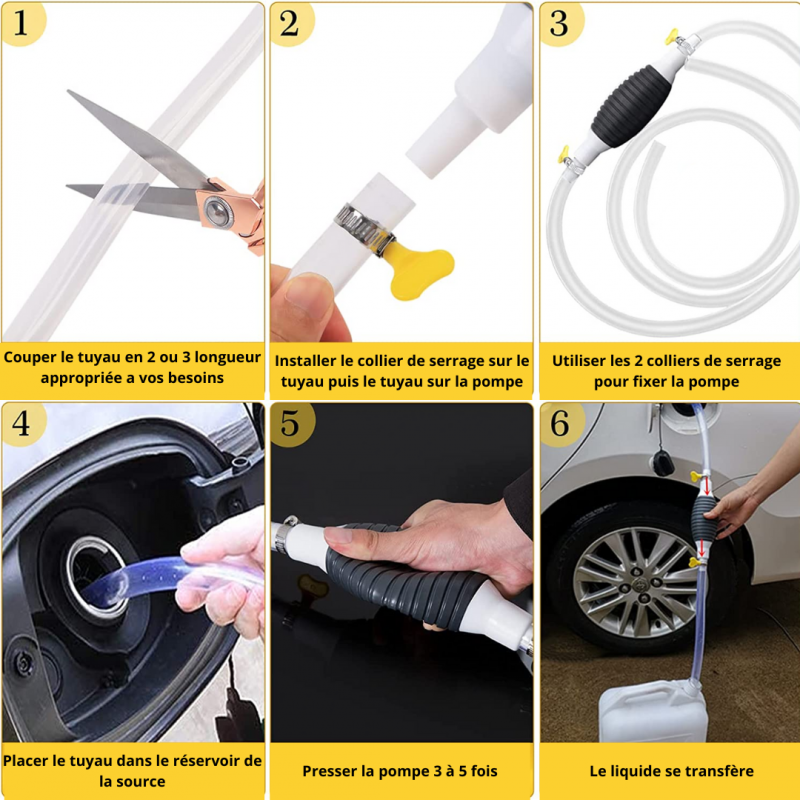 1

Couper le tuyau en 2 ou 3 longueur appropriée a vos besoins

2

Installer le collier de serrage sur le tuyau puis le tuyau sur la pompe

3

Utiliser les 2 colliers de serrage pour fixer la pompe

4

Placer le tuyau dans le réservoir de la source

5

Presser la pompe 3 à 5 fois

6

Le liquide se transfère